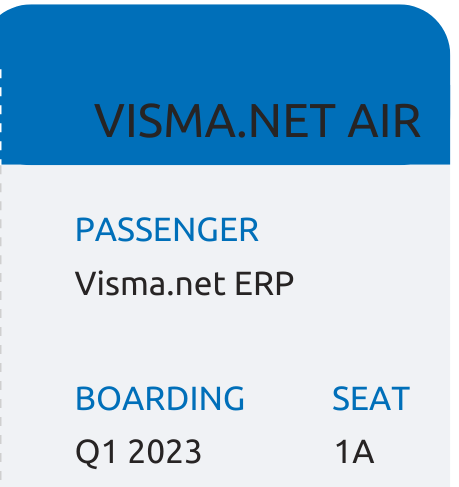 VISMA.NET AIR

PASSENGER
Visma.net ERP

BOARDING
Q1 2023

SEAT
1A